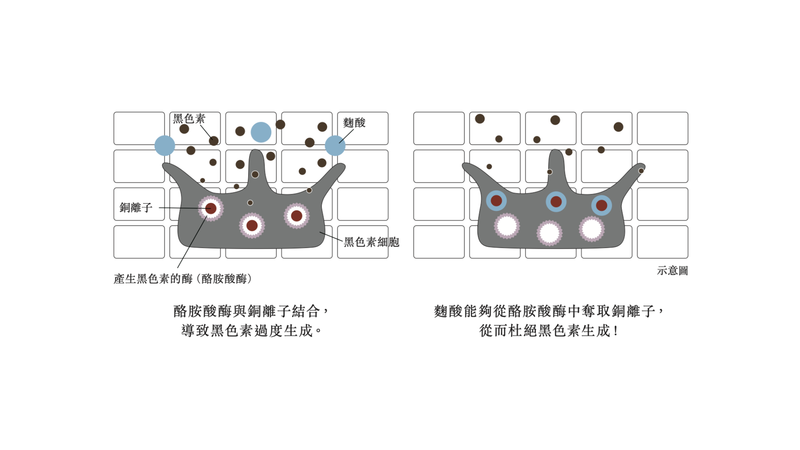 黑色素
麴酸
銅離子
黑色素細胞
產生黑色素的酶（酪胺酸酶）

酪胺酸酶與銅離子結合，
導致黑色素過度生成。

示意圖

麴酸能夠從酪胺酸酶中奪取銅離子，
從而杜絕黑色素生成！